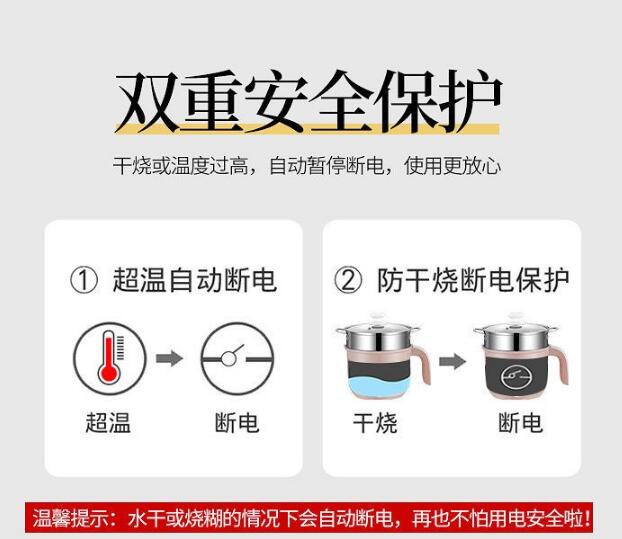 双重安全保护

干烧或温度过高，自动暂停断电，使用更放心

① 超温自动断电

超温

断电

② 防干烧断电保护

干烧

断电

温馨提示：水干或烧糊的情况下会自动断电，再也不怕用电安全啦！