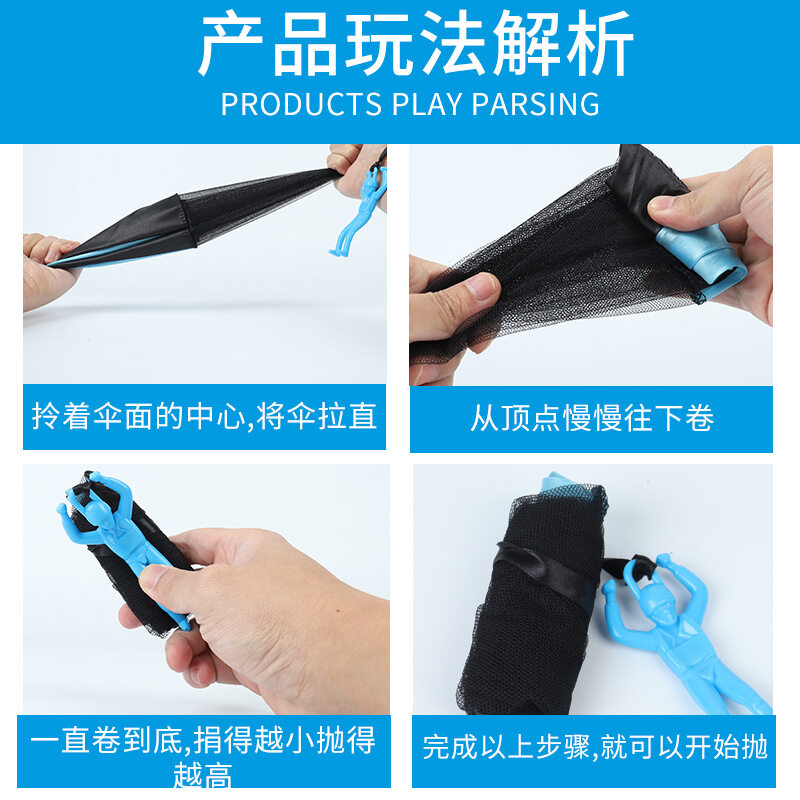 产品玩法解析
PRODUCTS PLAY PARSING

拎着伞面的中心,将伞拉直

从顶点慢慢往下卷

一直卷到底,捐得越小抛得越高

完成以上步骤,就可以开始抛