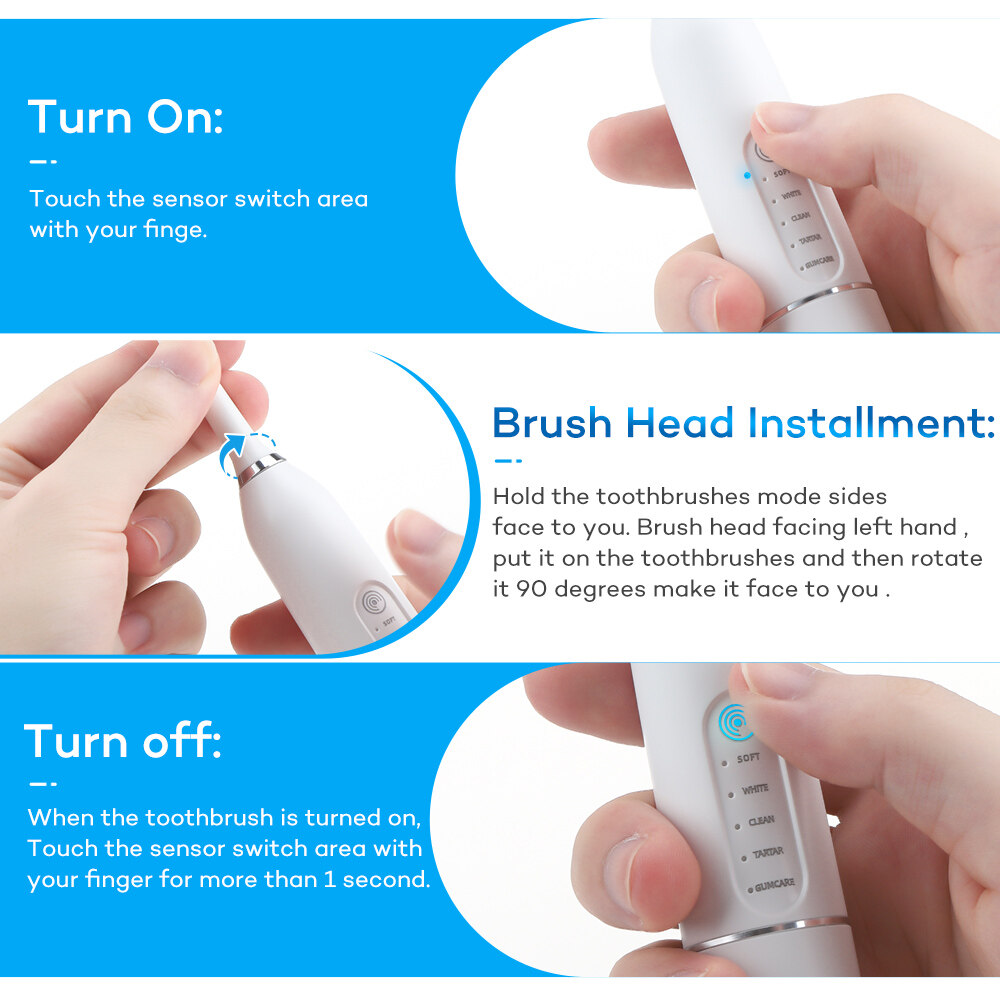 Turn On:

Touch the sensor switch area with your finge.

SOFT
WHITE
CLEAN
TARTAR
GUMCARE

Brush Head Installment:

Hold the toothbrushes mode sides face to you. Brush head facing left hand , put it on the toothbrushes and then rotate it 90 degrees make it face to you .

SOFT

Turn off:

When the toothbrush is turned on, Touch the sensor switch area with your finger for more than 1 second.

SOFT
WHITE
CLEAN
TARTAR
GUMCARE